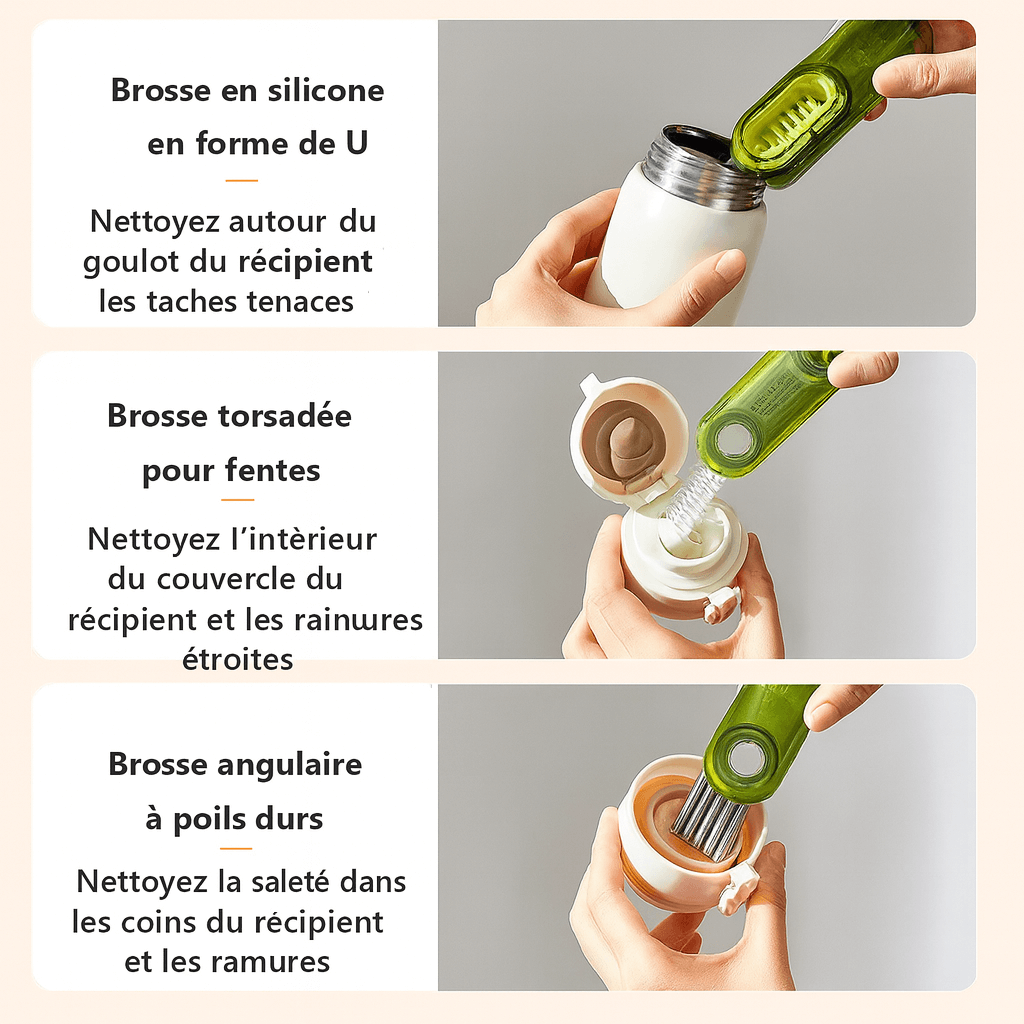 Brosse en silicone en forme de U

Nettoyez autour du goulot du récipient les taches tenaces

Brosse torsadée pour fentes

Nettoyez l'intèrieur du couvercle du récipient et les rainures étroites

Brosse angulaire à poils durs

Nettoyez la saleté dans les coins du récipient et les ramures