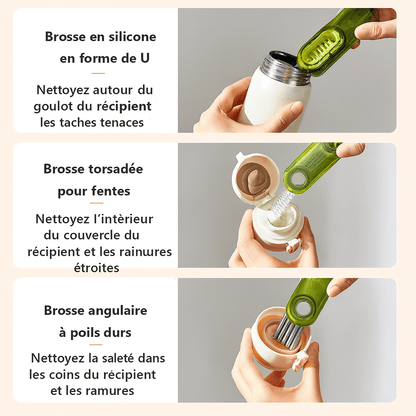 Brosse en silicone en forme de U

Nettoyez autour du goulot du récipient les taches tenaces

Brosse torsadée pour fentes

Nettoyez l'intèrieur du couvercle du récipient et les rainures étroites

Brosse angulaire à poils durs

Nettoyez la saleté dans les coins du récipient et les ramures