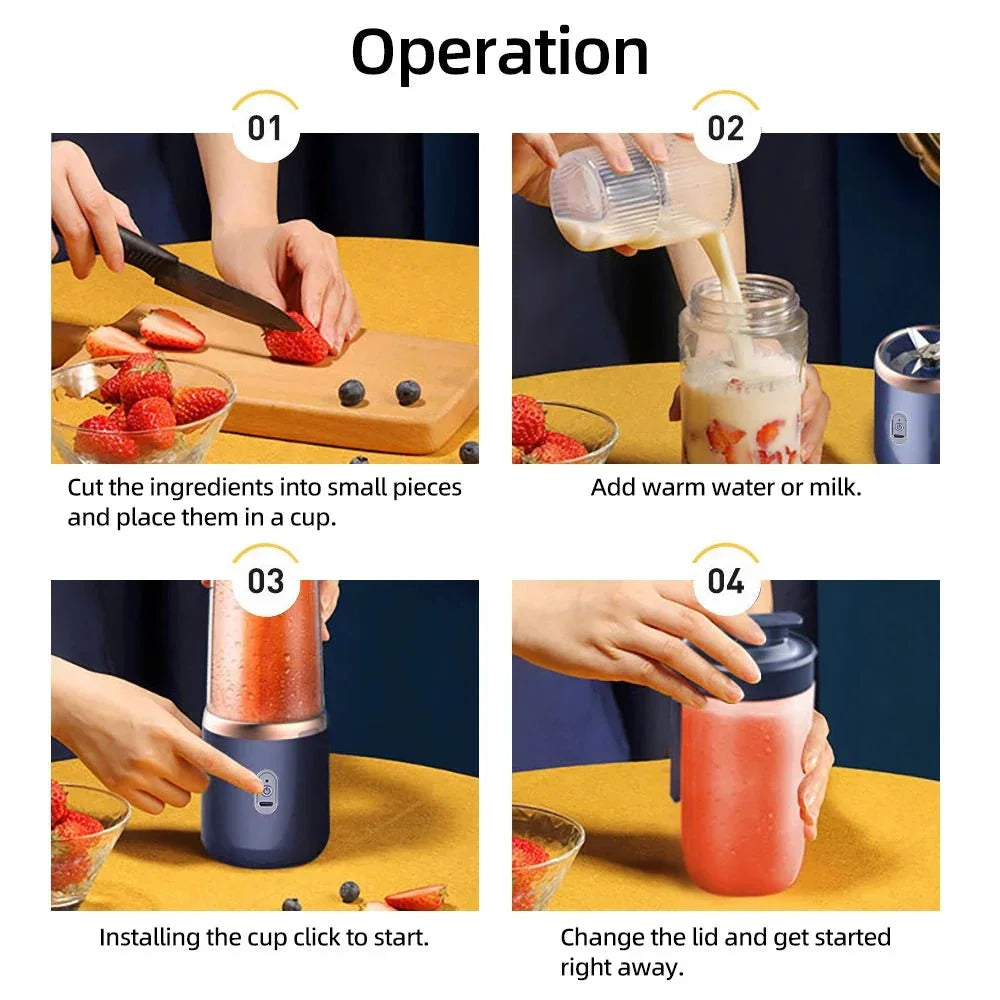 Operation

01

Cut the ingredients into small pieces and place them in a cup.

02

Add warm water or milk.

03

Installing the cup click to start.

04

Change the lid and get started right away.